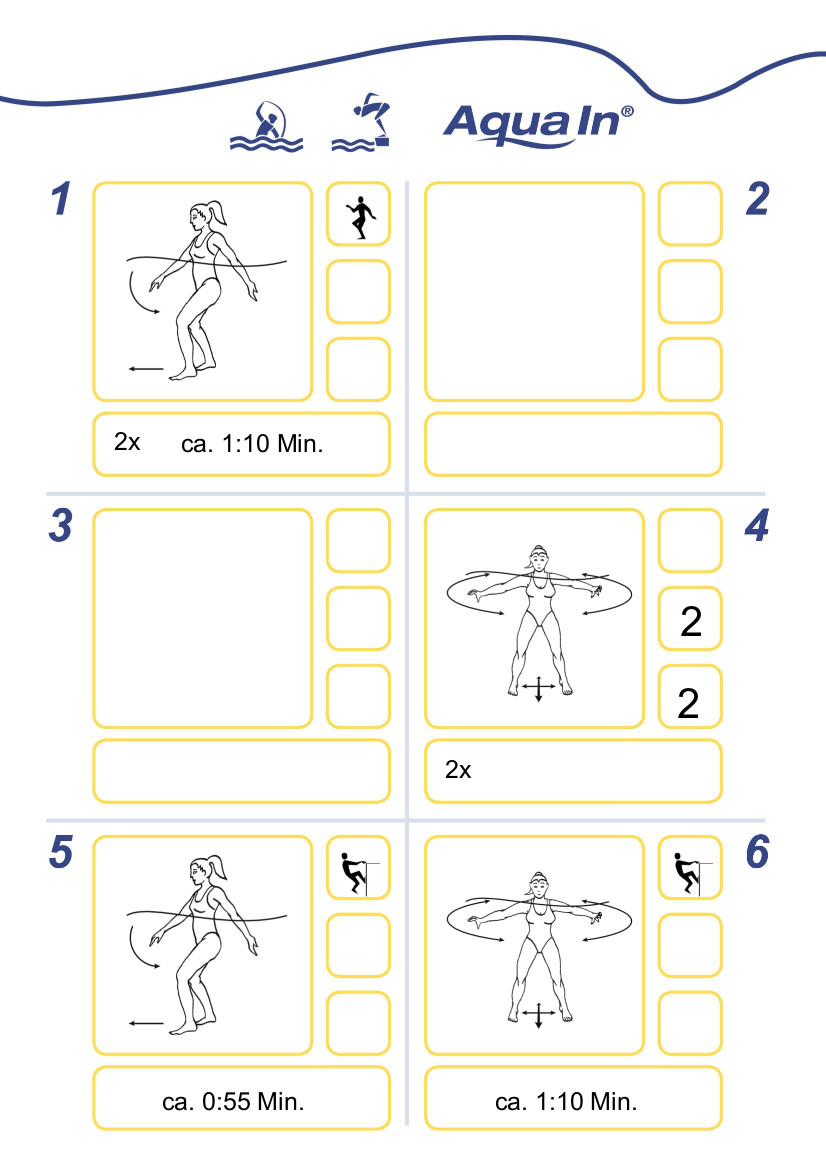 Aqua In®

1

2x ca. 1:10 Min.

2

3

4

2

2

2x

5

ca. 0:55 Min.

6

ca. 1:10 Min.