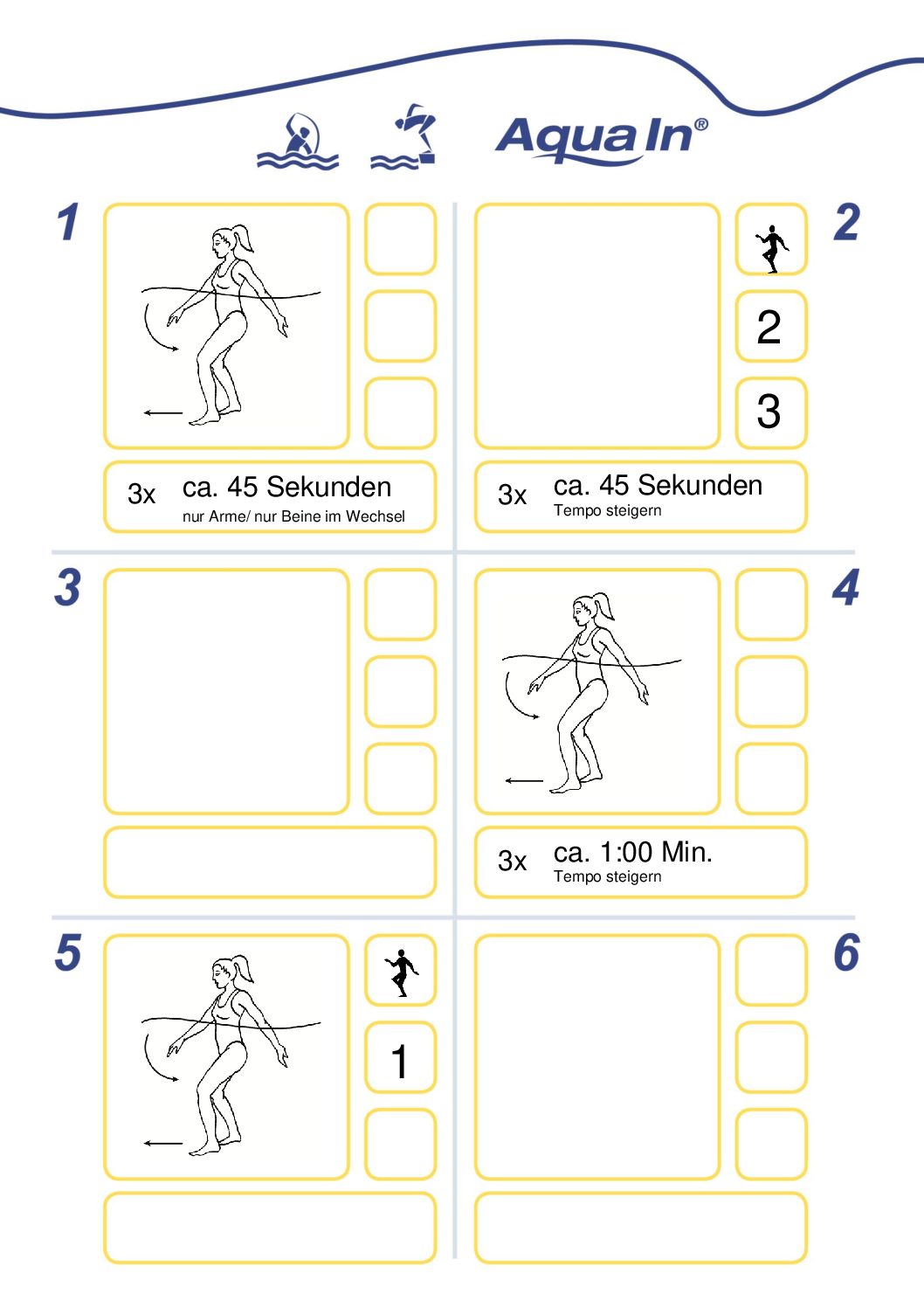 Aqua In®

1

3x ca. 45 Sekunden
nur Arme/ nur Beine im Wechsel

2

2

3

3x ca. 45 Sekunden
Tempo steigern

3

4

3x ca. 1:00 Min.
Tempo steigern

5

1

6