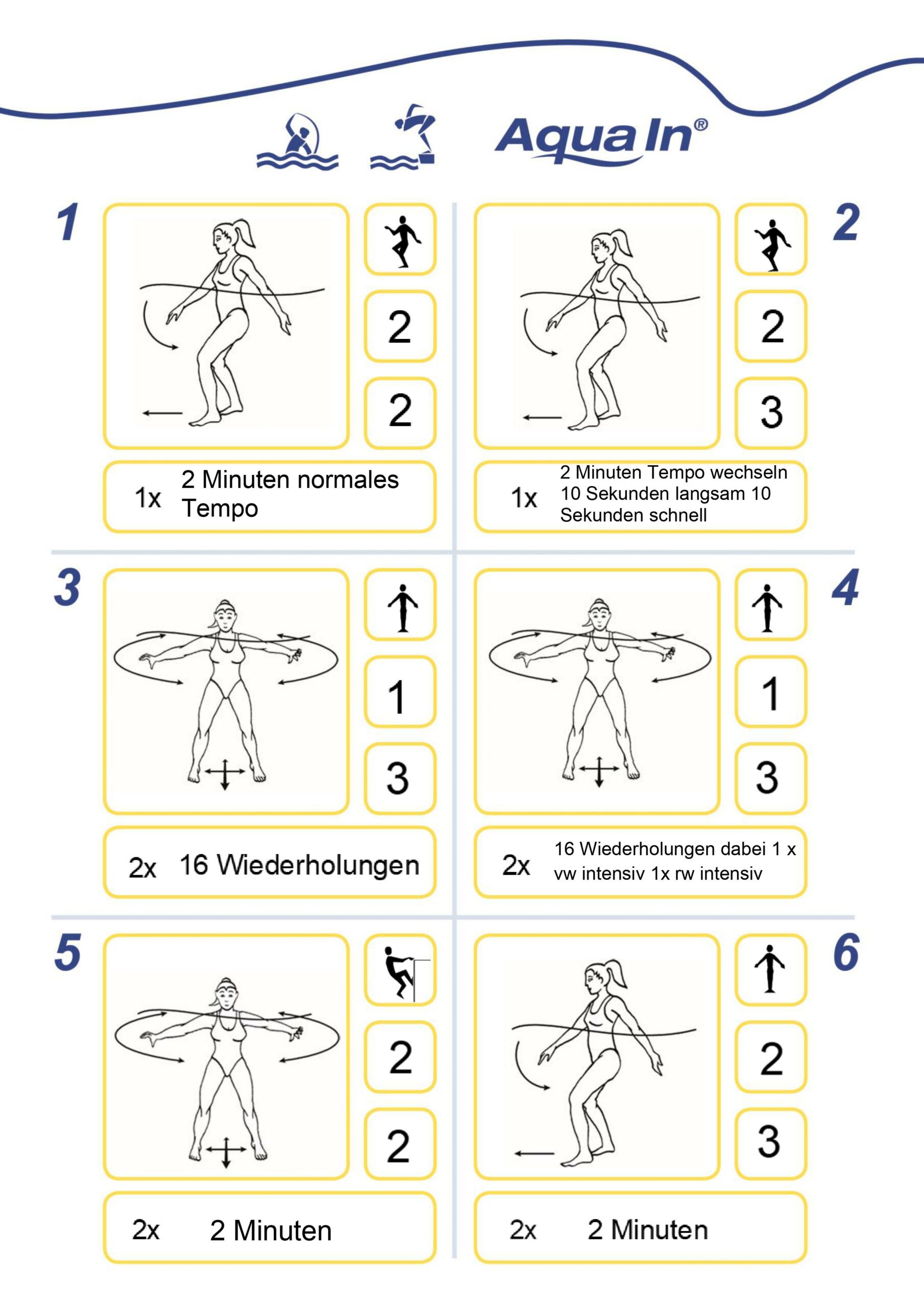 Aqua In®

1

2

2

1x 2 Minuten normales Tempo

2

2

3

1x 2 Minuten Tempo wechseln 10 Sekunden langsam 10 Sekunden schnell

3

1

3

2x 16 Wiederholungen

4

1

3

2x 16 Wiederholungen dabei 1 x vw intensiv 1x rw intensiv

5

2

2

2x 2 Minuten

6

2

3

2x 2 Minuten